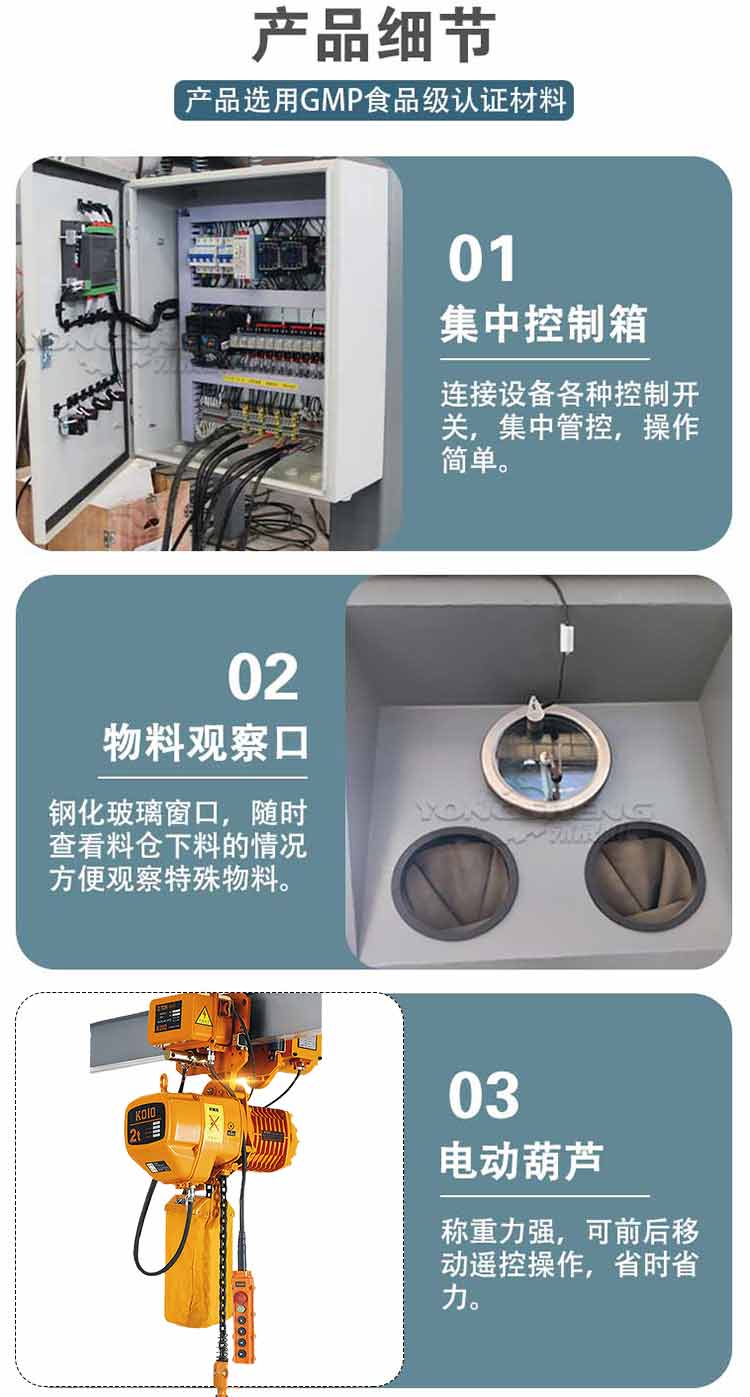 产品细节

产品选用GMP食品级认证材料

01
集中控制箱
连接设备各种控制开关，集中管控，操作简单。

02
物料观察口
钢化玻璃窗口，随时查看料仓下料的情况方便观察特殊物料。

YONGSHENG

03
电动葫芦
称重力强，可前后移动遥控操作，省时省力。

KOIO
2t