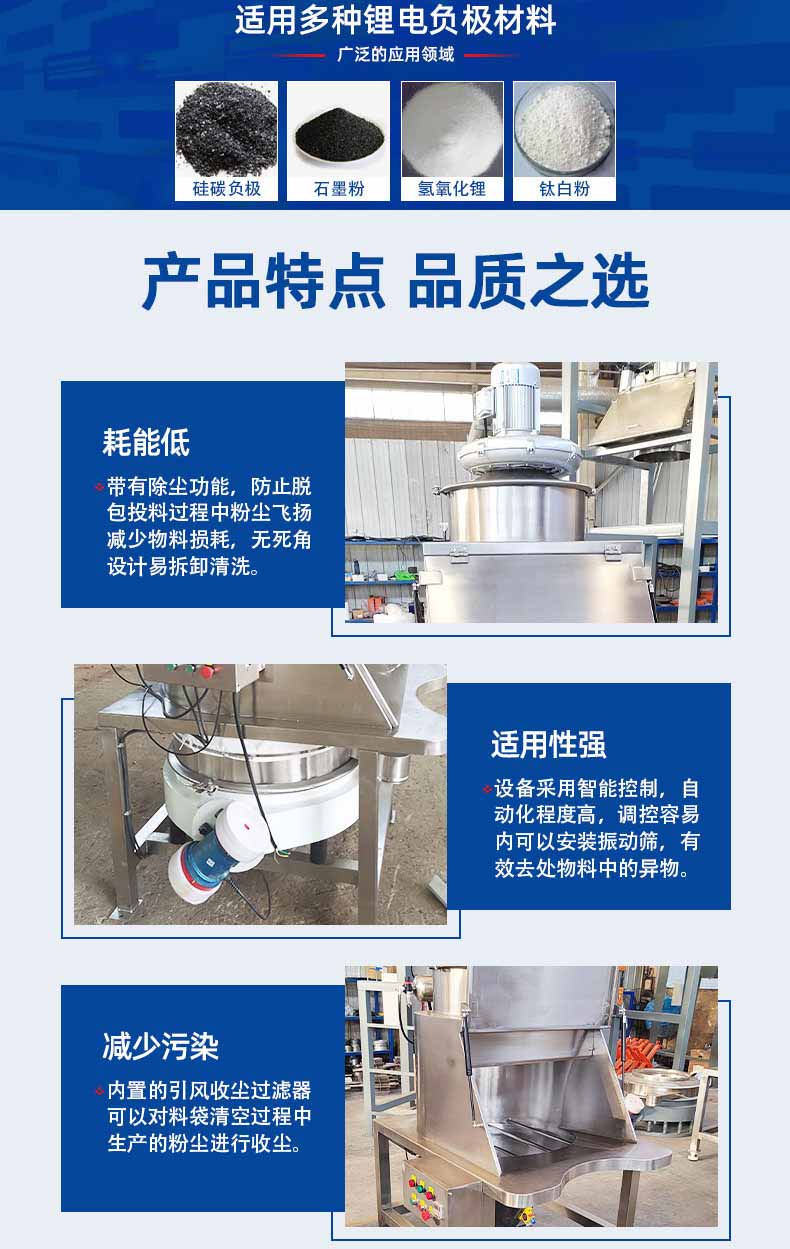 适用多种锂电负极材料

广泛的应用领域

硅碳负极

石墨粉

氢氧化锂

钛白粉

产品特点 品质之选

耗能低

带有除尘功能，防止脱包投料过程中粉尘飞扬减少物料损耗，无死角设计易拆卸清洗。

适用性强

设备采用智能控制，自动化程度高，调控容易内可以安装振动筛，有效去处物料中的异物。

减少污染

内置的引风收尘过滤器可以对料袋清空过程中生产的粉尘进行收尘。